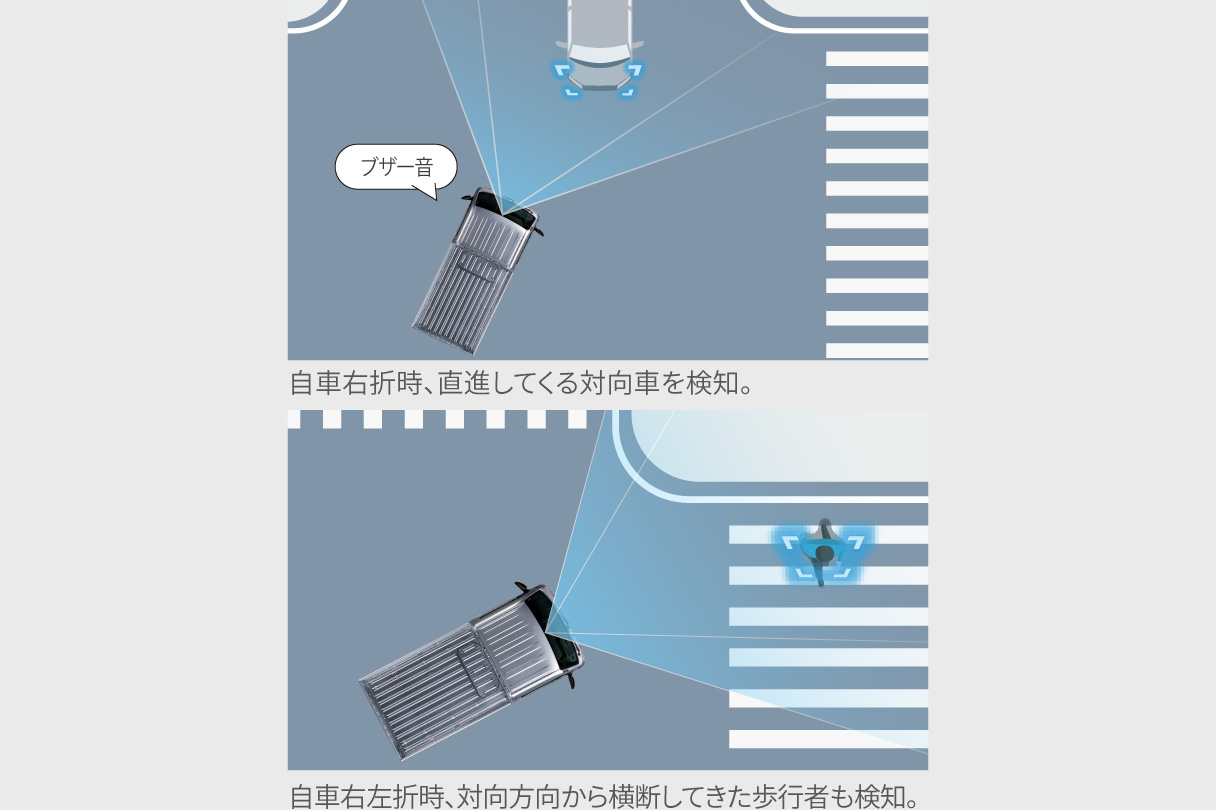 ブザー音

自車右折時、直進してくる対向車を検知。

自車右左折時、対向方向から横断してきた歩行者も検知。