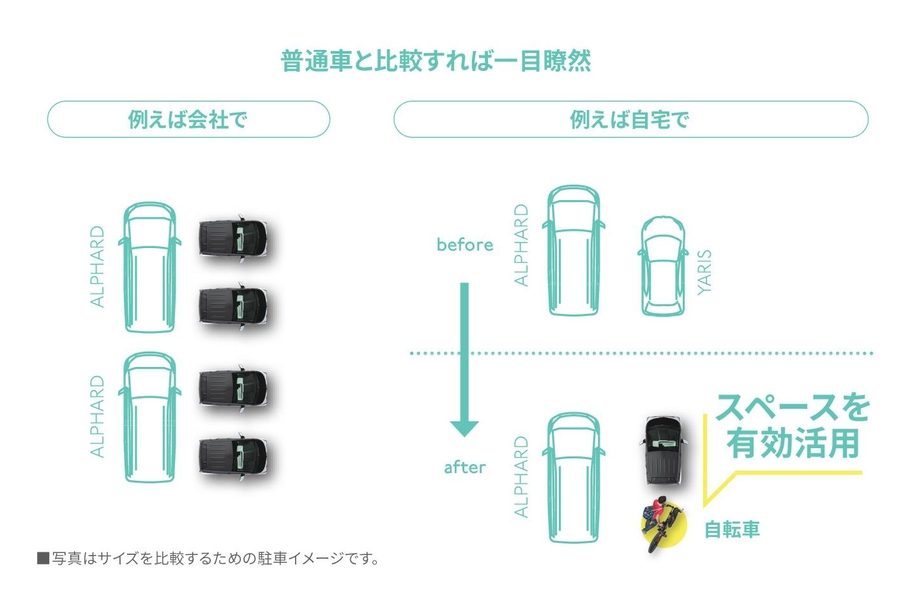 普通車と比較すれば一目瞭然

例えば会社で

ALPHARD

ALPHARD

例えば自宅で

before

ALPHARD

YARIS

after

ALPHARD

スペースを有効活用

自転車

■写真はサイズを比較するための駐車イメージです。